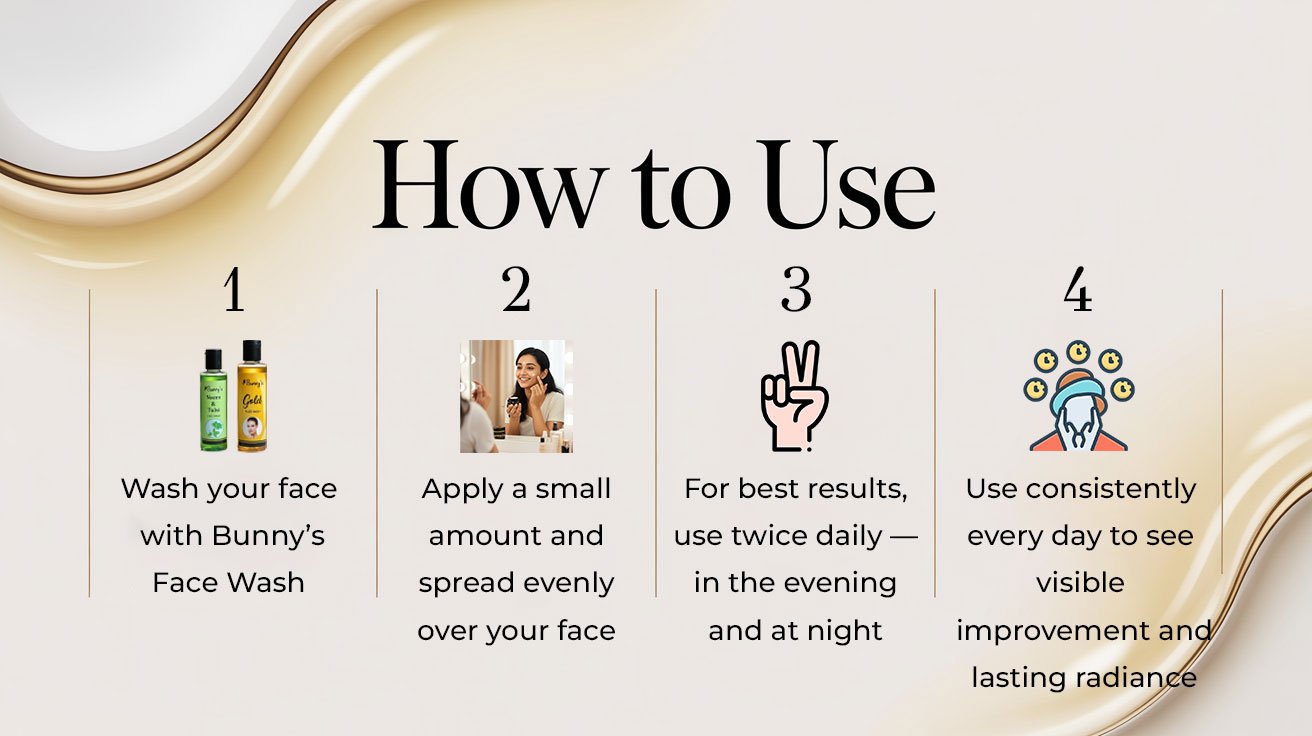 How to Use

1

Bunny's Neem & Tulsi

Bunny's Gold

Wash your face with Bunny's Face Wash

2

Apply a small amount and spread evenly over your face

3

For best results, use twice daily — in the evening and at night

4

Use consistently every day to see visible improvement and lasting radiance